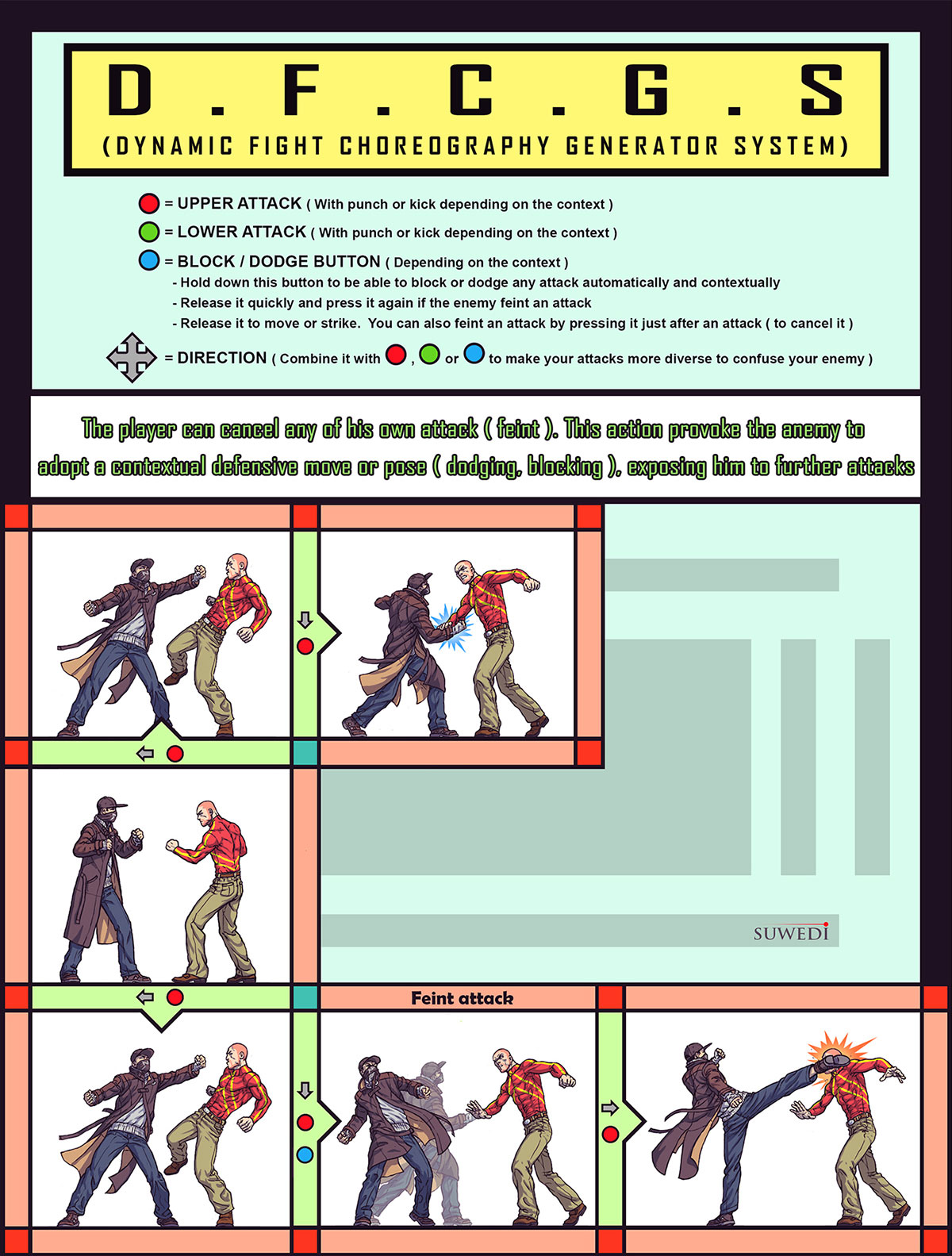 D . F . C . G . S
(DYNAMIC FIGHT CHOREOGRAPHY GENERATOR SYSTEM)

= UPPER ATTACK ( With punch or kick depending on the context )
= LOWER ATTACK ( With punch or kick depending on the context )
= BLOCK / DODGE BUTTON ( Depending on the context )
- Hold down this button to be able to block or dodge any attack automatically and contextually
- Release it quickly and press it again if the enemy feint an attack
- Release it to move or strike. You can also feint an attack by pressing it just after an attack ( to cancel it )
= DIRECTION ( Combine it with , or to make your attacks more diverse to confuse your enemy )

The player can cancel any of his own attack ( feint ). This action provoke the anemy to adopt a contextual defensive move or pose ( dodging, blocking ), exposing him to further attacks

SUWEDI

Feint attack